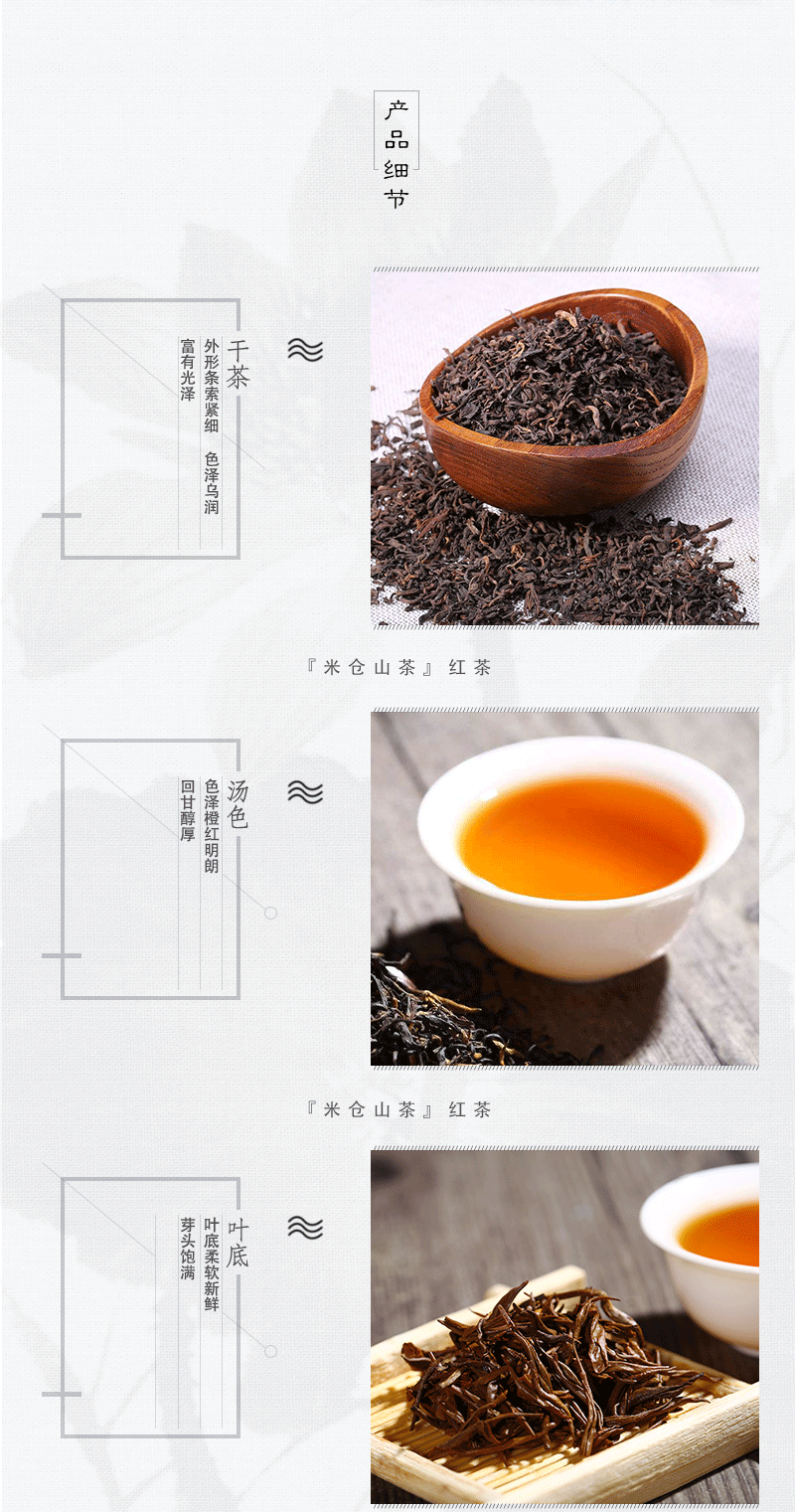 产品细节

干茶
外形条索紧细 色泽乌润
富有光泽

『米仓山茶』红茶

汤色
色泽橙红明朗
回甘醇厚

『米仓山茶』红茶

叶底
叶底柔软新鲜
芽头饱满